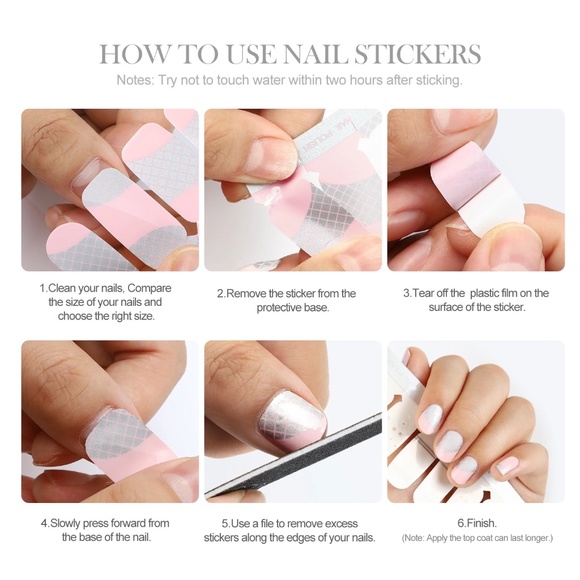 HOW TO USE NAIL STICKERS
Notes: Try not to touch water within two hours after sticking.

NAIL POLISH

1.Clean your nails, Compare the size of your nails and choose the right size.

2.Remove the sticker from the protective base.

3.Tear off the plastic film on the surface of the sticker.

4.Slowly press forward from the base of the nail.

5.Use a file to remove excess stickers along the edges of your nails.

6.Finish.
(Note: Apply the top coat can last longer.)